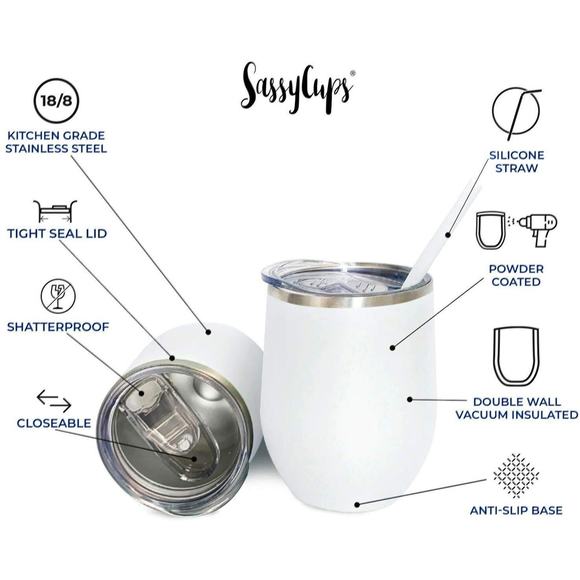 SassyCups®

18/8

KITCHEN GRADE STAINLESS STEEL

TIGHT SEAL LID

SHATTERPROOF

CLOSEABLE

SILICONE STRAW

POWDER COATED

DOUBLE WALL VACUUM INSULATED

ANTI-SLIP BASE